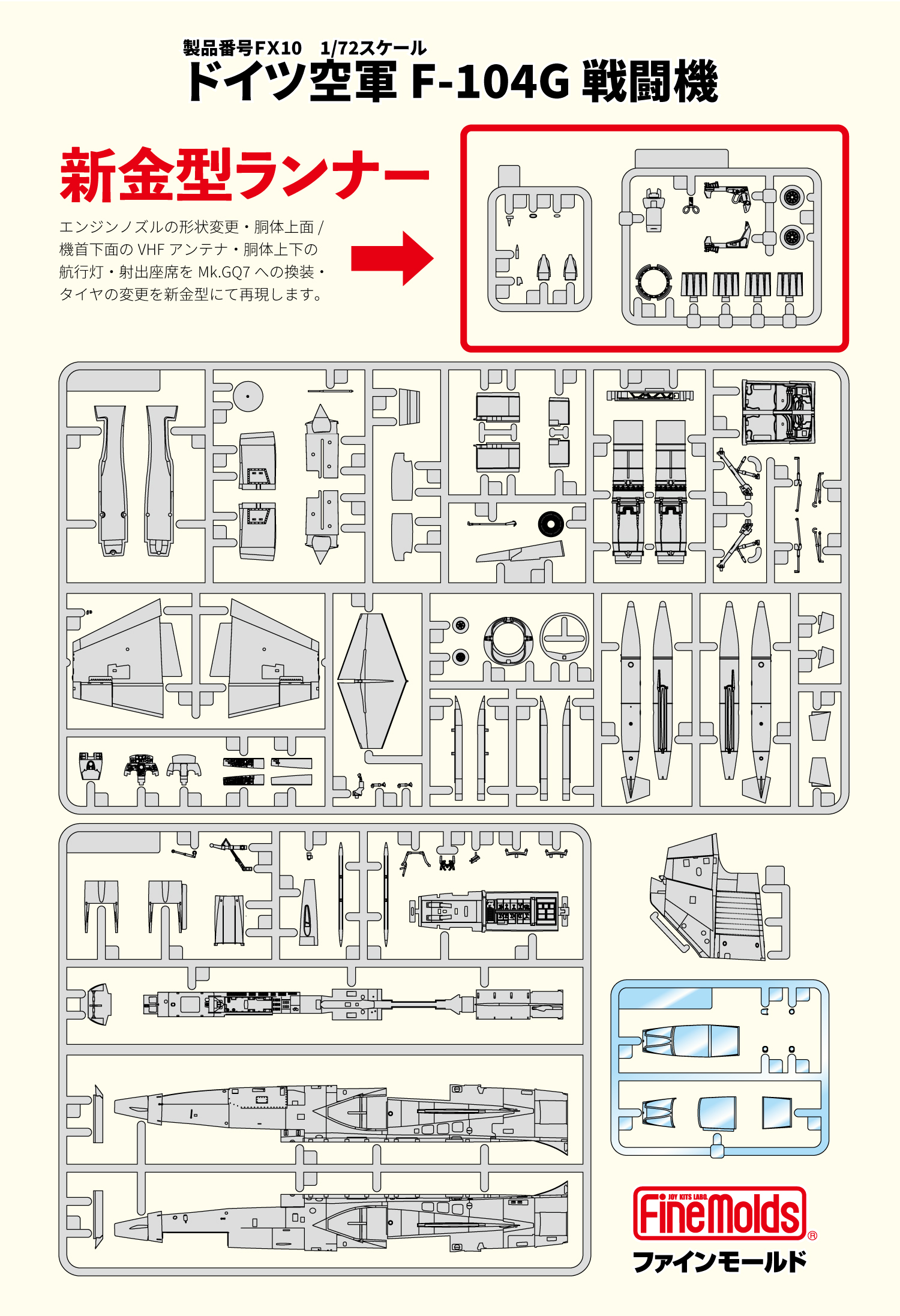 製品番号FX10　1/72スケール
ドイツ空軍 F-104G 戦闘機

新金型ランナー

エンジンノズルの形状変更・胴体上面 / 機首下面の VHF アンテナ・胴体上下の航行灯・射出座席を Mk.GQ7 への換装・タイヤの変更を新金型にて再現します。

JOY KITS LABO.
FineMolds®
ファインモールド